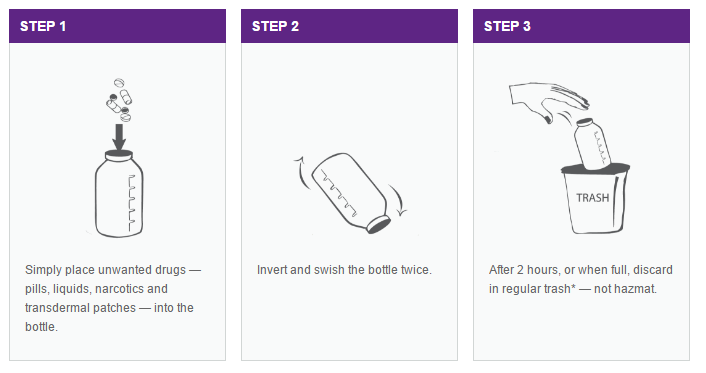 STEP 1

Simply place unwanted drugs — pills, liquids, narcotics and transdermal patches — into the bottle.

STEP 2

Invert and swish the bottle twice.

STEP 3

TRASH

After 2 hours, or when full, discard in regular trash* — not hazmat.